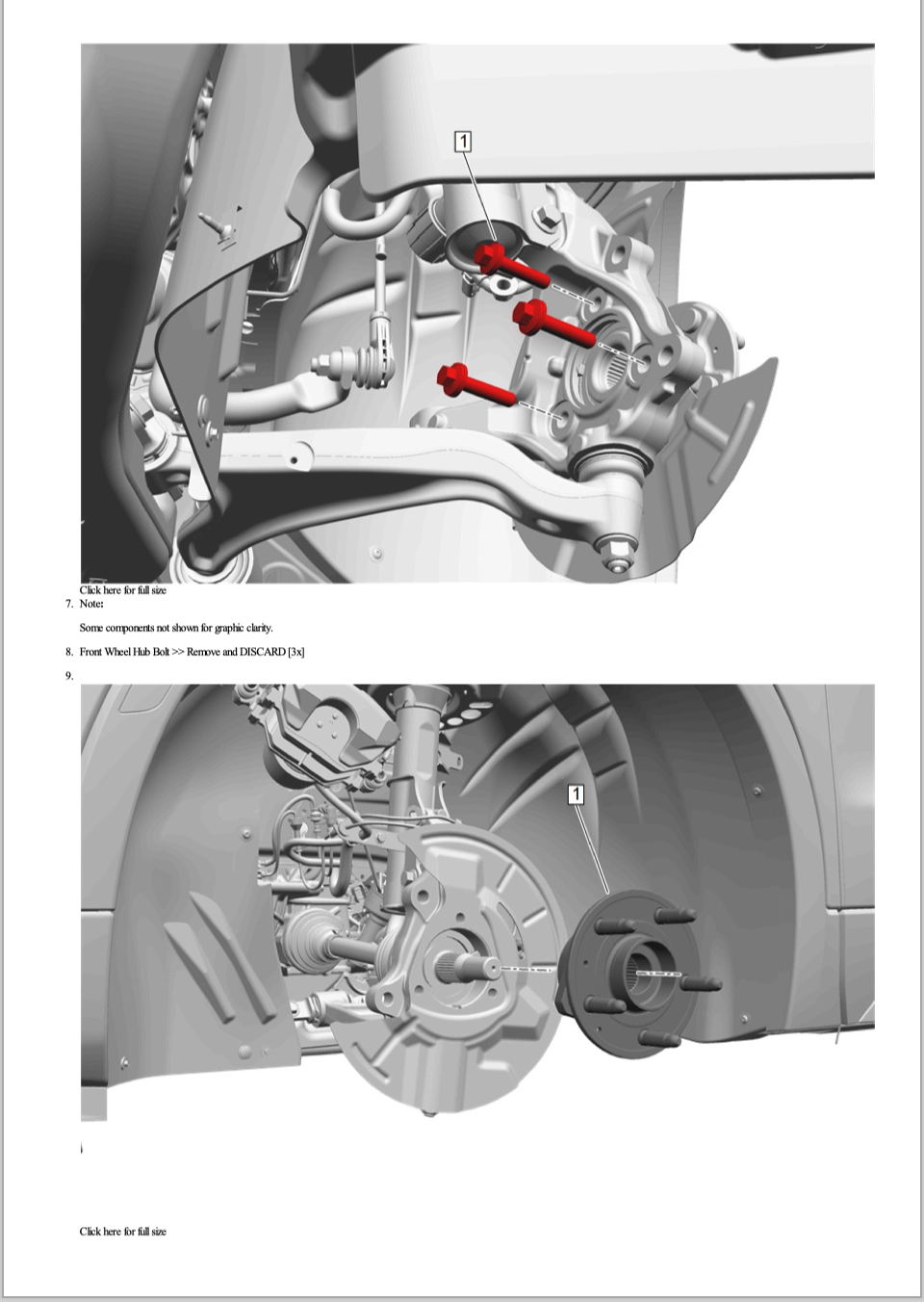 1

Click here for full size

7. Note:

Some components not shown for graphic clarity.

8. Front Wheel Hub Bolt >> Remove and DISCARD [3x]

9.

1

Click here for full size