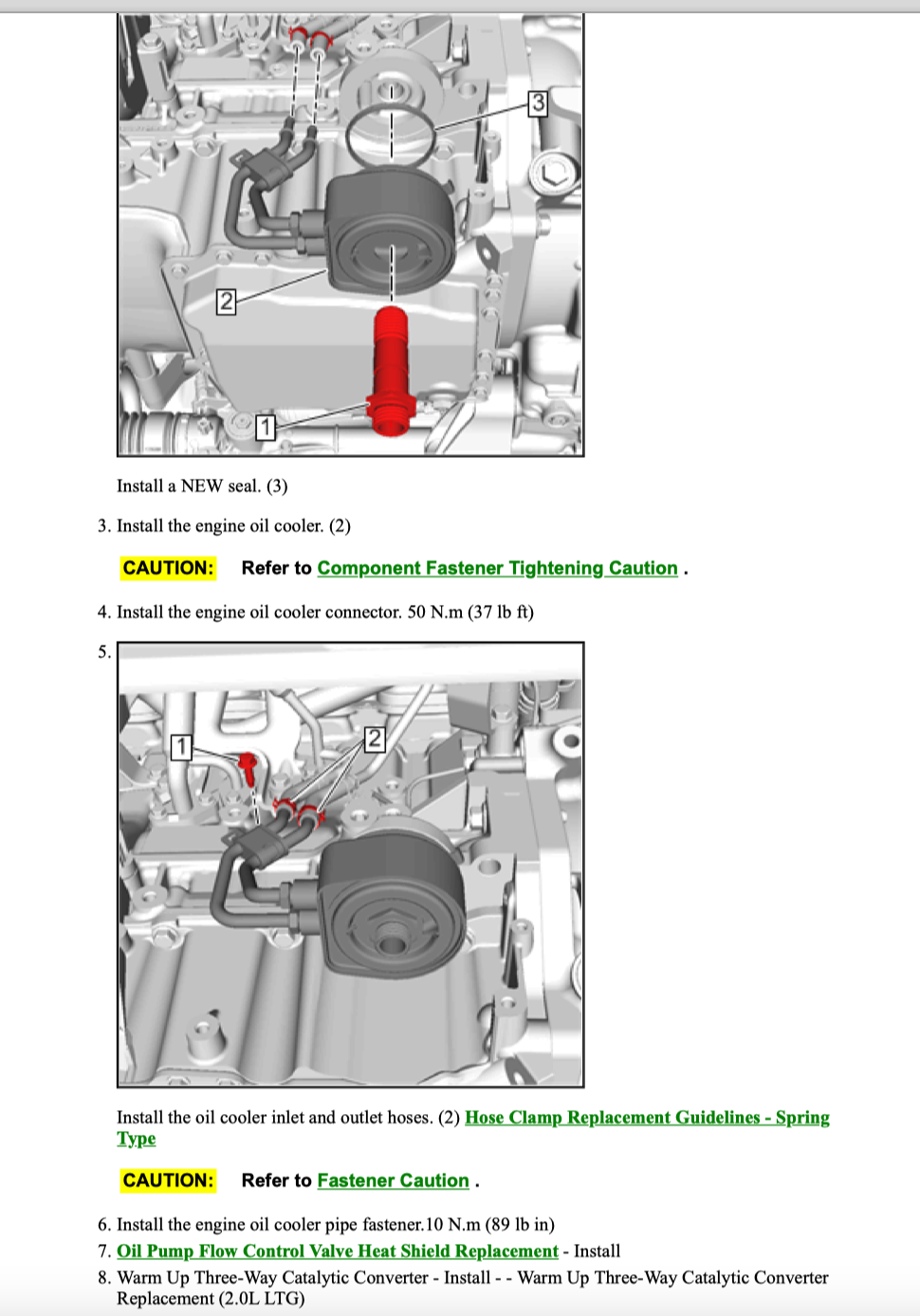 3

2

1

Install a NEW seal. (3)

3. Install the engine oil cooler. (2)

CAUTION: Refer to Component Fastener Tightening Caution .

4. Install the engine oil cooler connector. 50 N.m (37 lb ft)

5.

1

2

Install the oil cooler inlet and outlet hoses. (2) Hose Clamp Replacement Guidelines - Spring Type

CAUTION: Refer to Fastener Caution .

6. Install the engine oil cooler pipe fastener.10 N.m (89 lb in)
7. Oil Pump Flow Control Valve Heat Shield Replacement - Install
8. Warm Up Three-Way Catalytic Converter - Install - - Warm Up Three-Way Catalytic Converter Replacement (2.0L LTG)