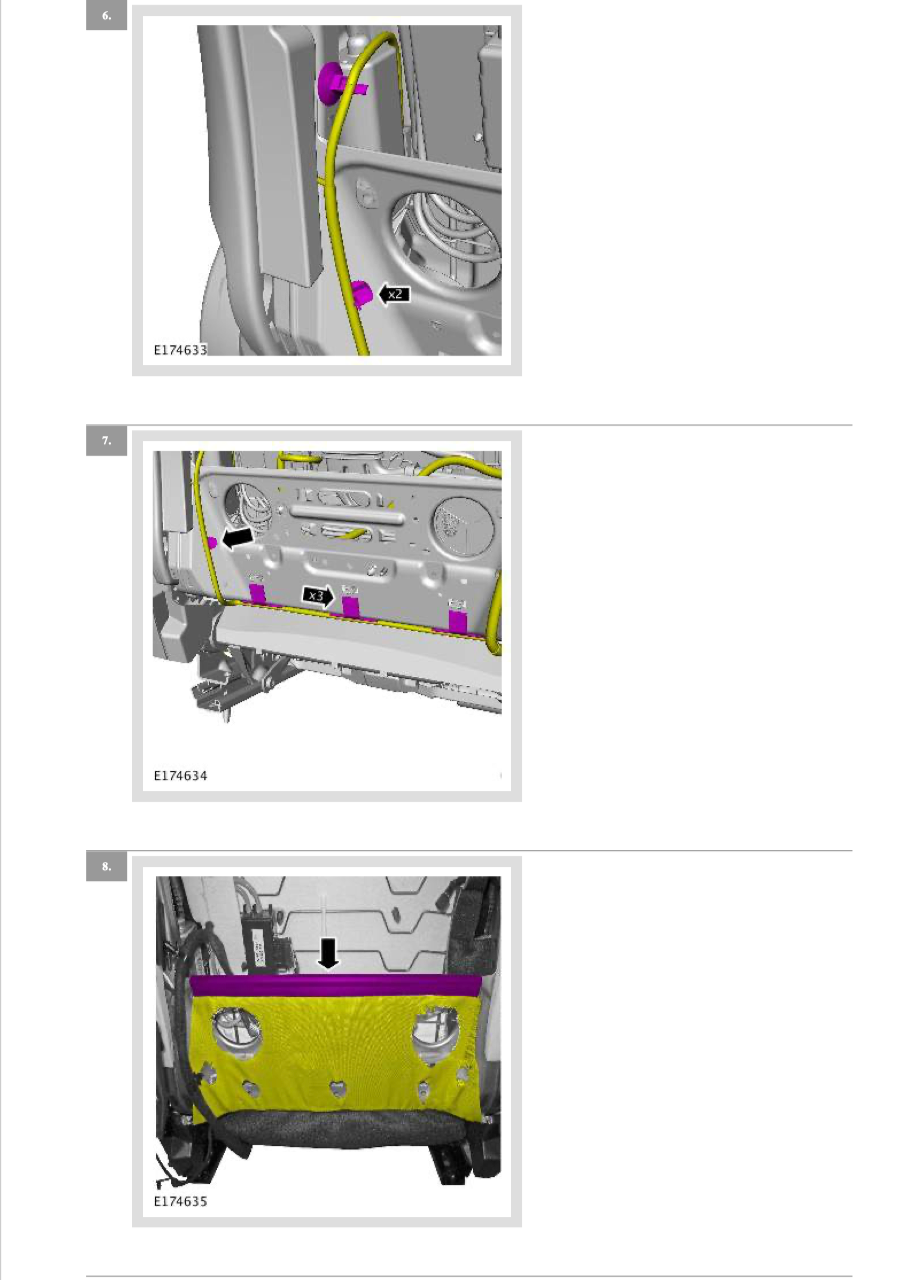 6.

x2

E174633

7.

x3

E174634

8.

E174635