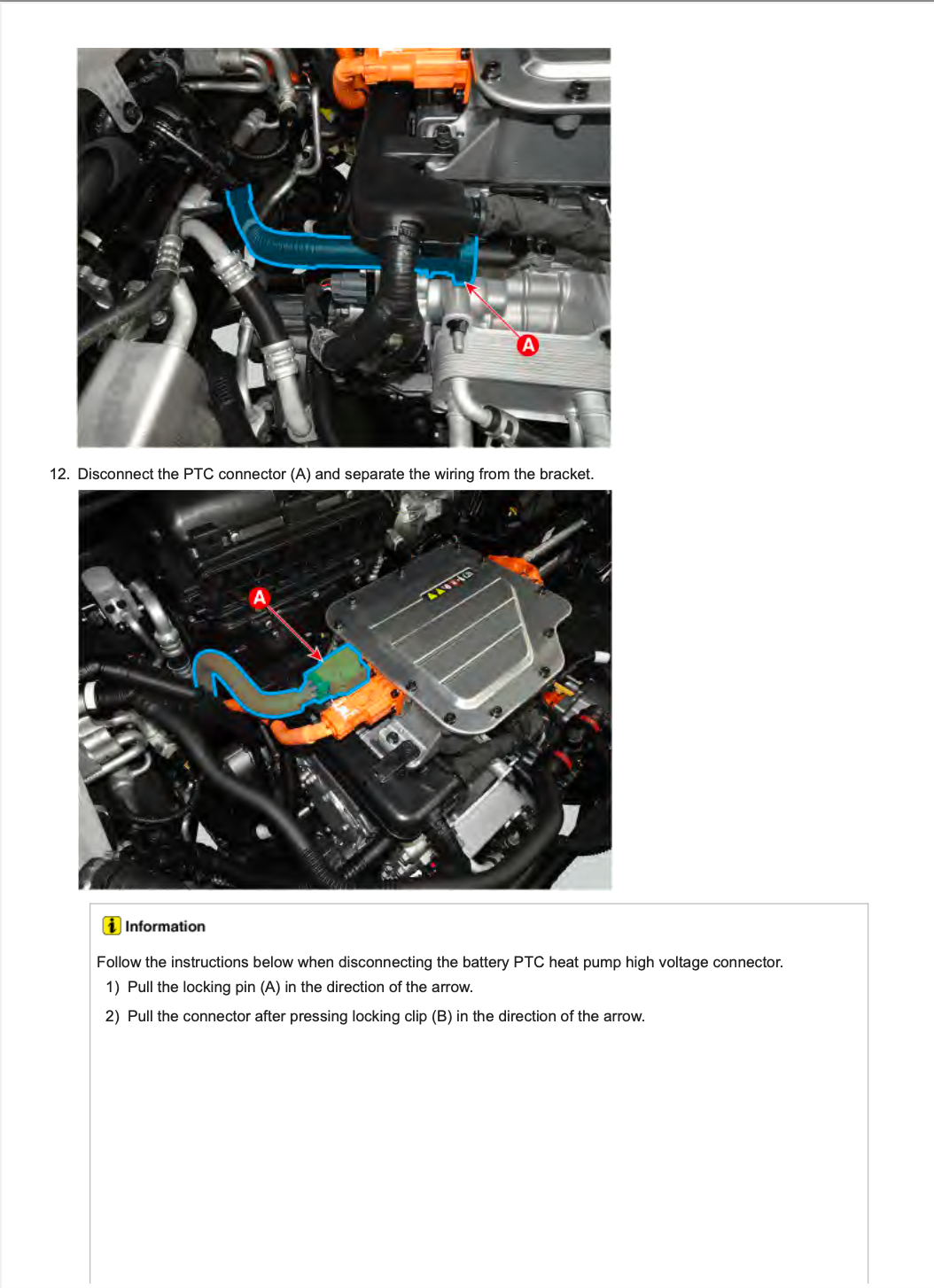 A

12. Disconnect the PTC connector (A) and separate the wiring from the bracket.

A

Information

Follow the instructions below when disconnecting the battery PTC heat pump high voltage connector.

1) Pull the locking pin (A) in the direction of the arrow.

2) Pull the connector after pressing locking clip (B) in the direction of the arrow.