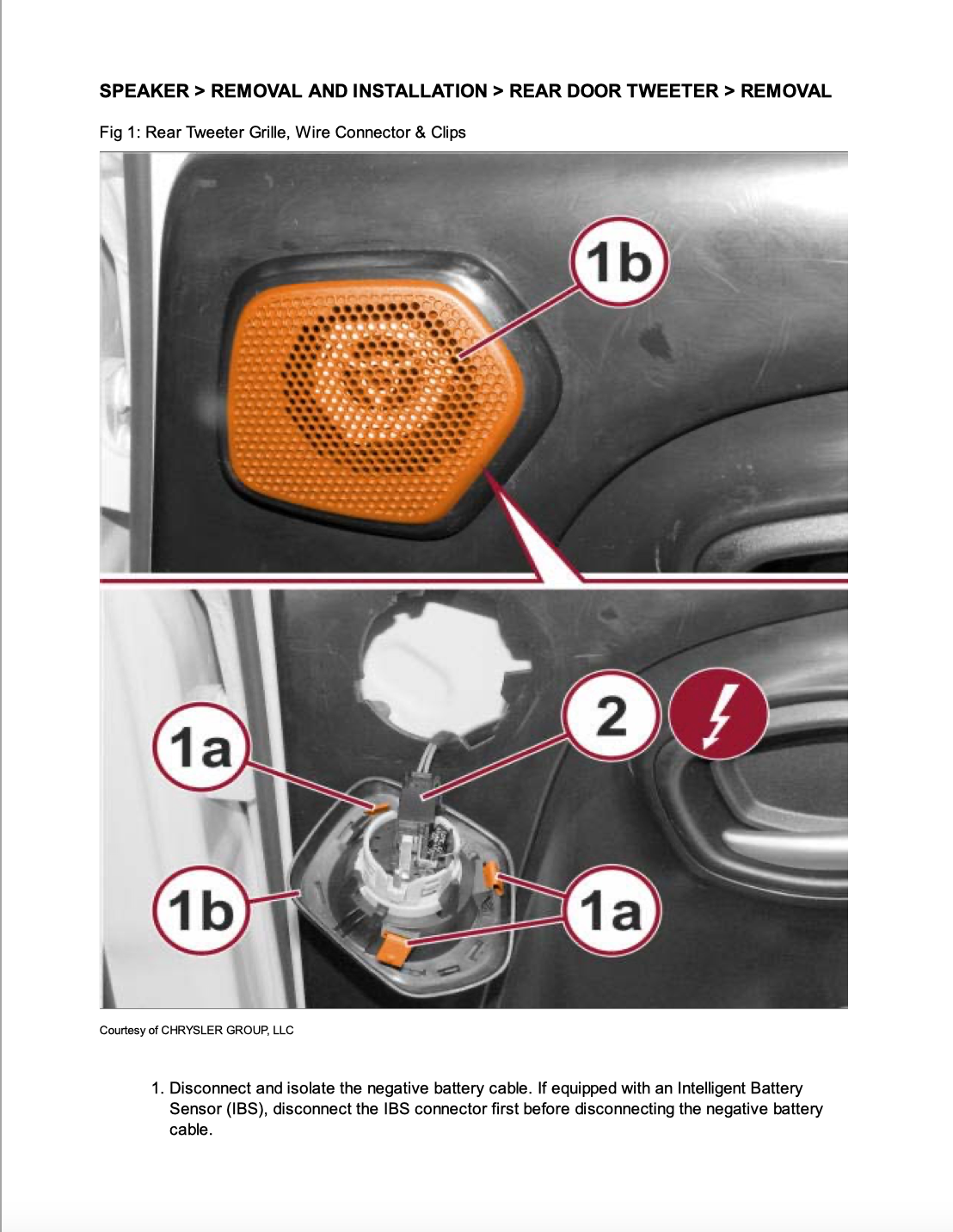 SPEAKER > REMOVAL AND INSTALLATION > REAR DOOR TWEETER > REMOVAL

Fig 1: Rear Tweeter Grille, Wire Connector & Clips

1b

1a

2

1b

1a

Courtesy of CHRYSLER GROUP, LLC

1. Disconnect and isolate the negative battery cable. If equipped with an Intelligent Battery Sensor (IBS), disconnect the IBS connector first before disconnecting the negative battery cable.