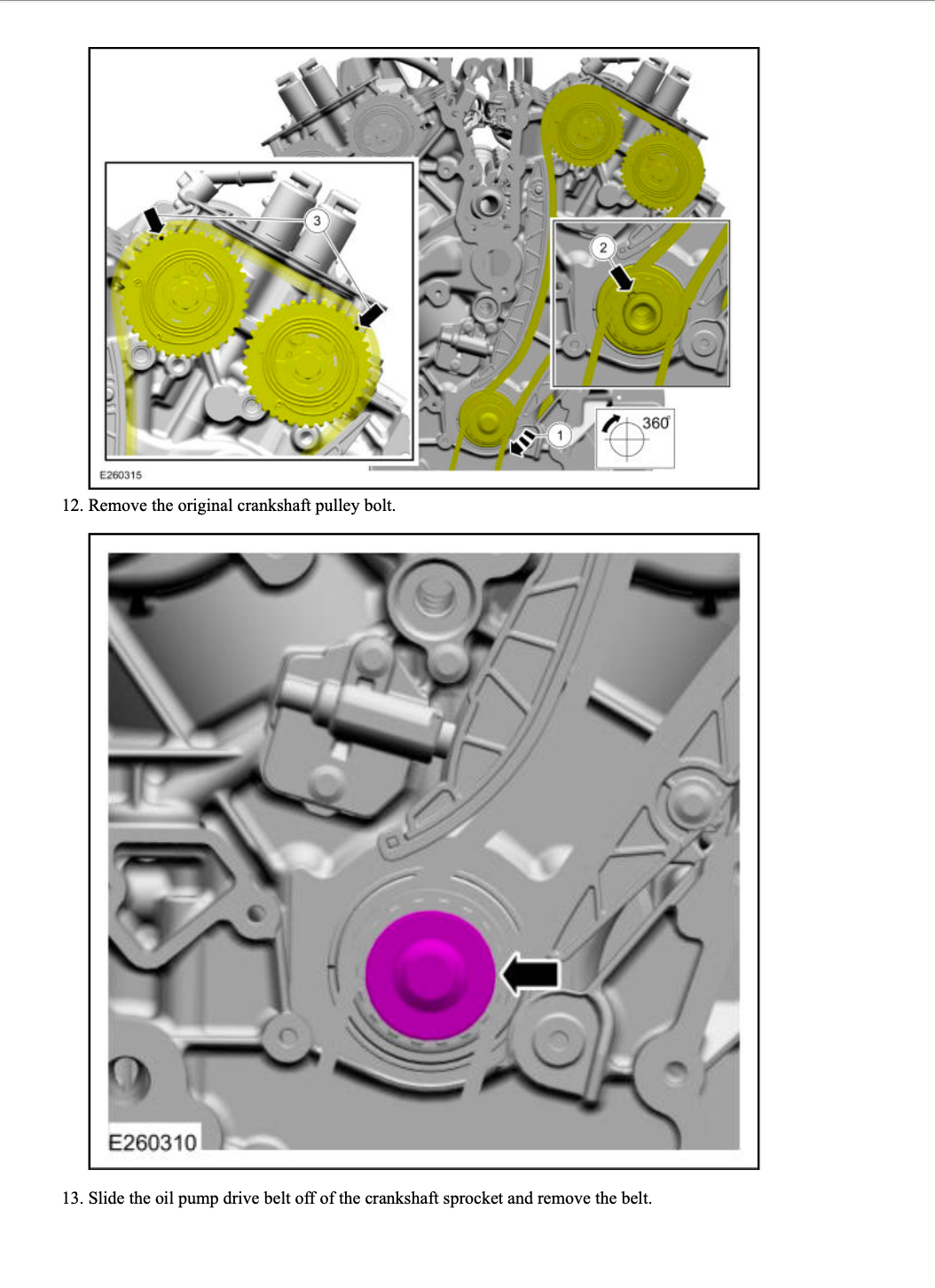 3

2

1

360°

E260315

12. Remove the original crankshaft pulley bolt.

E260310

13. Slide the oil pump drive belt off of the crankshaft sprocket and remove the belt.