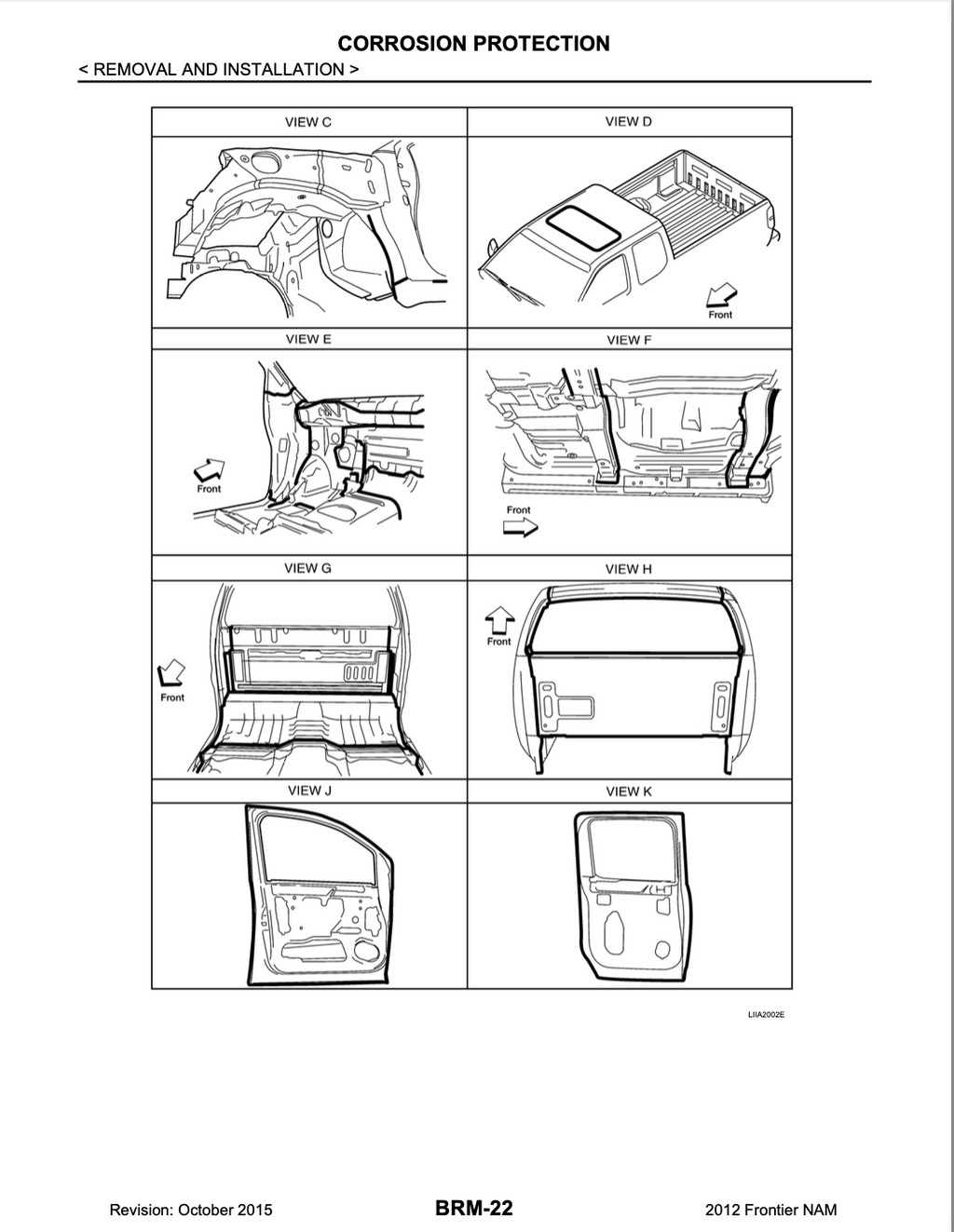 CORROSION PROTECTION

< REMOVAL AND INSTALLATION >

VIEW C

VIEW D

Front

VIEW E

Front

VIEW F

Front

VIEW G

Front

VIEW H

Front

VIEW J

VIEW K

LIIA2002E

Revision: October 2015

BRM-22

2012 Frontier NAM