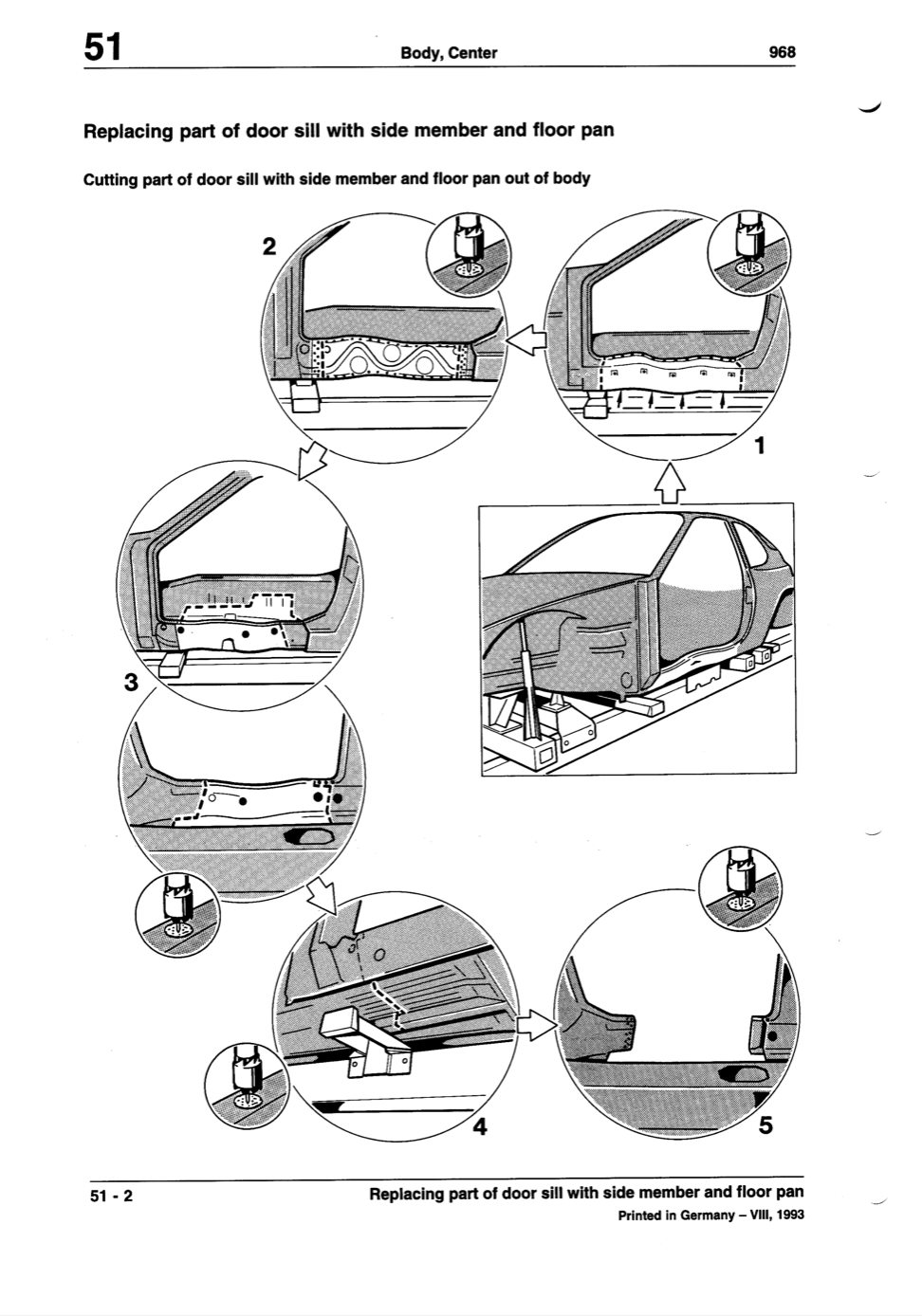 51 Body, Center 968

Replacing part of door sill with side member and floor pan

Cutting part of door sill with side member and floor pan out of body

2

1

3

4

5

51 - 2 Replacing part of door sill with side member and floor pan

Printed in Germany – VIII, 1993