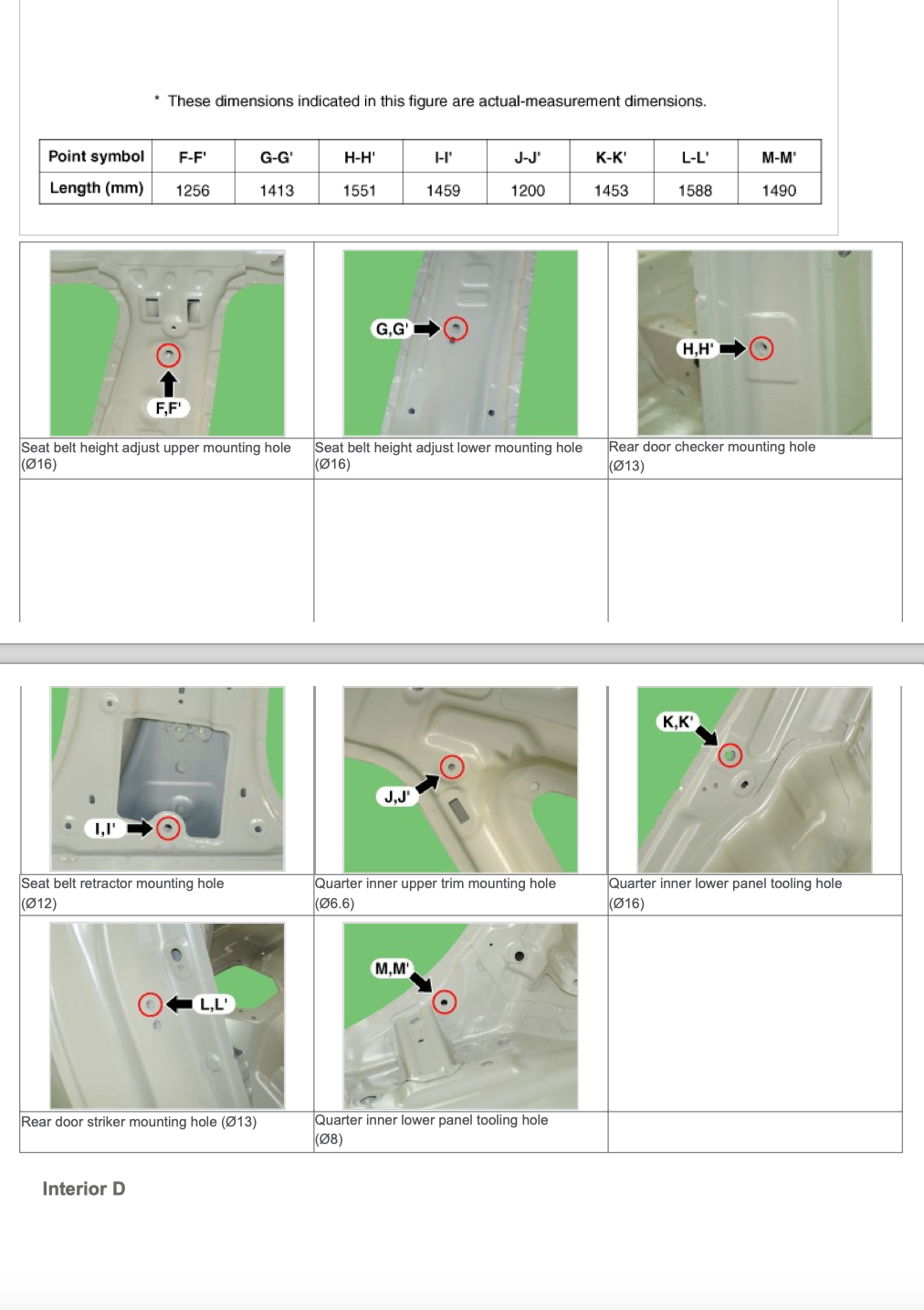 * These dimensions indicated in this figure are actual-measurement dimensions.

| Point symbol | F-F' | G-G' | H-H' | I-I' | J-J' | K-K' | L-L' | M-M' |
|---|---|---|---|---|---|---|---|---|
| Length (mm) | 1256 | 1413 | 1551 | 1459 | 1200 | 1453 | 1588 | 1490 |

F,F'
Seat belt height adjust upper mounting hole (Ø16)

G,G'
Seat belt height adjust lower mounting hole (Ø16)

H,H'
Rear door checker mounting hole (Ø13)

I,I'
Seat belt retractor mounting hole (Ø12)

J,J'
Quarter inner upper trim mounting hole (Ø6.6)

K,K'
Quarter inner lower panel tooling hole (Ø16)

L,L'
Rear door striker mounting hole (Ø13)

M,M'
Quarter inner lower panel tooling hole (Ø8)

Interior D